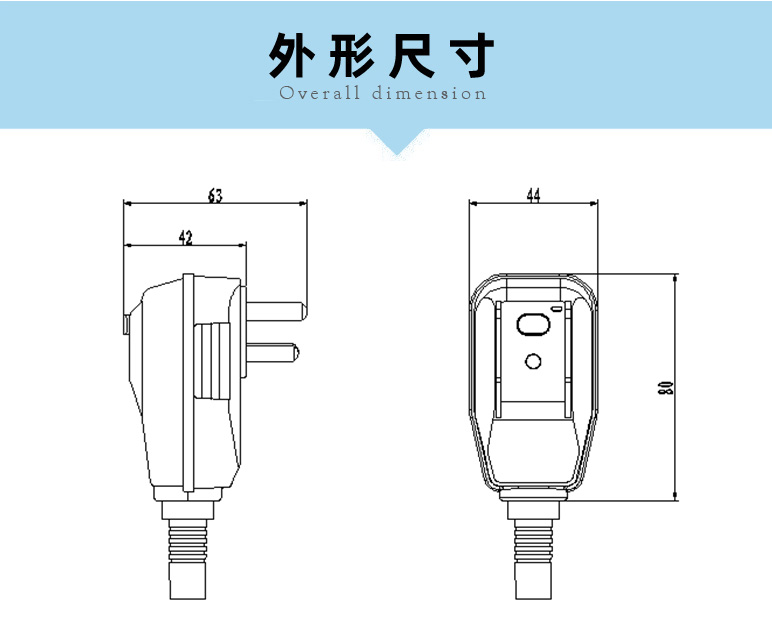 外形尺寸
Overall dimension

63
42

44
80